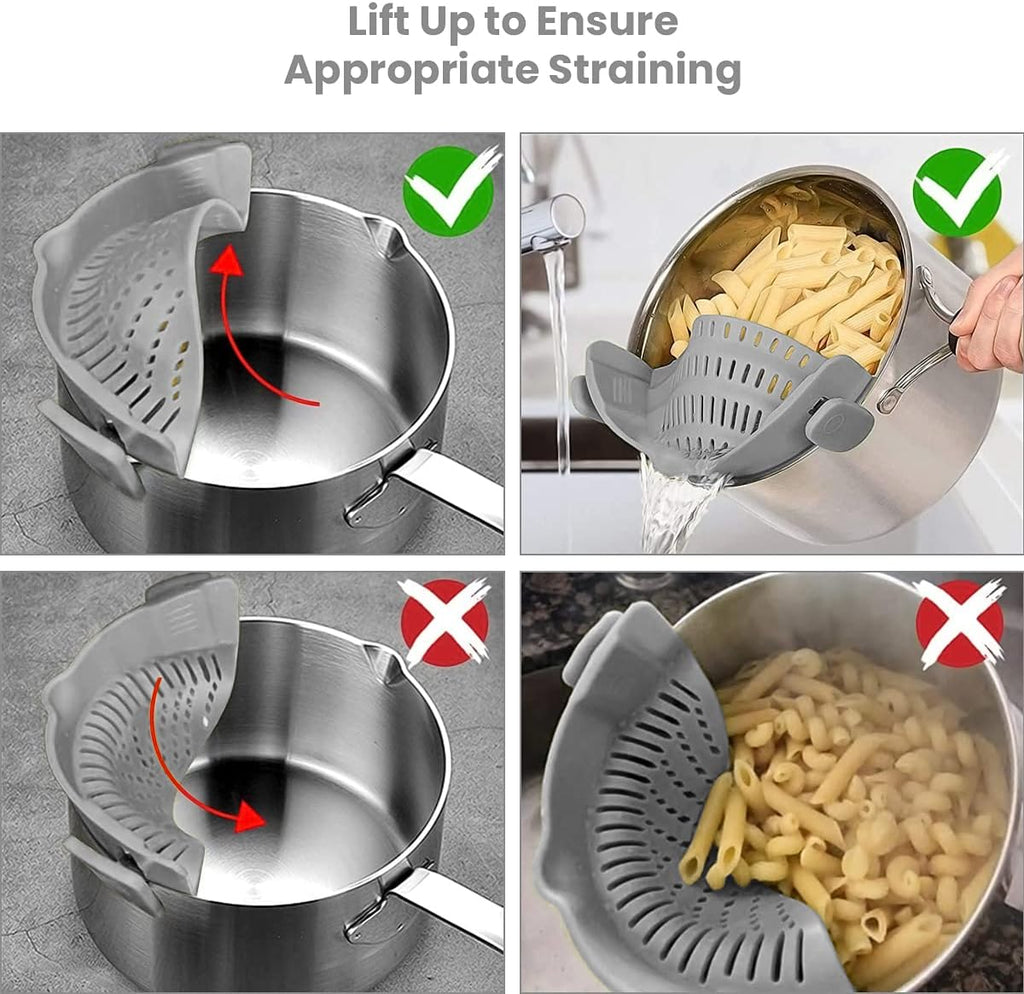 Lift Up to Ensure
Appropriate Straining